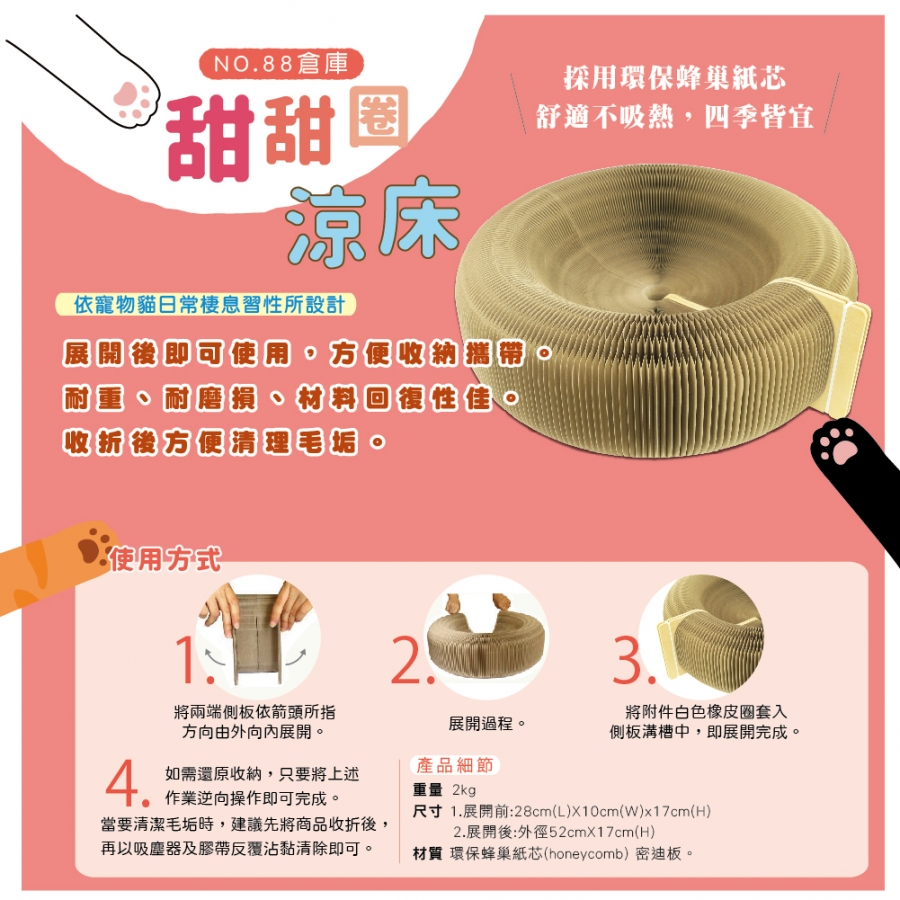 NO.88倉庫

甜甜圈

涼床

採用環保蜂巢紙芯
舒適不吸熱，四季皆宜

依寵物貓日常棲息習性所設計

展開後即可使用，方便收納攜帶。
耐重、耐磨損、材料回復性佳。
收折後方便清理毛垢。

使用方式

1.
將兩端側板依箭頭所指方向由外向內展開。

2.
展開過程。

3.
將附件白色橡皮圈套入側板溝槽中，即展開完成。

4. 如需還原收納，只要將上述作業逆向操作即可完成。
當要清潔毛垢時，建議先將商品收折後，再以吸塵器及膠帶反覆沾黏清除即可。

產品細節
重量 2kg
尺寸 1.展開前:28cm(L)X10cm(W)x17cm(H)
2.展開後:外徑52cmX17cm(H)
材質 環保蜂巢紙芯(honeycomb) 密迪板。