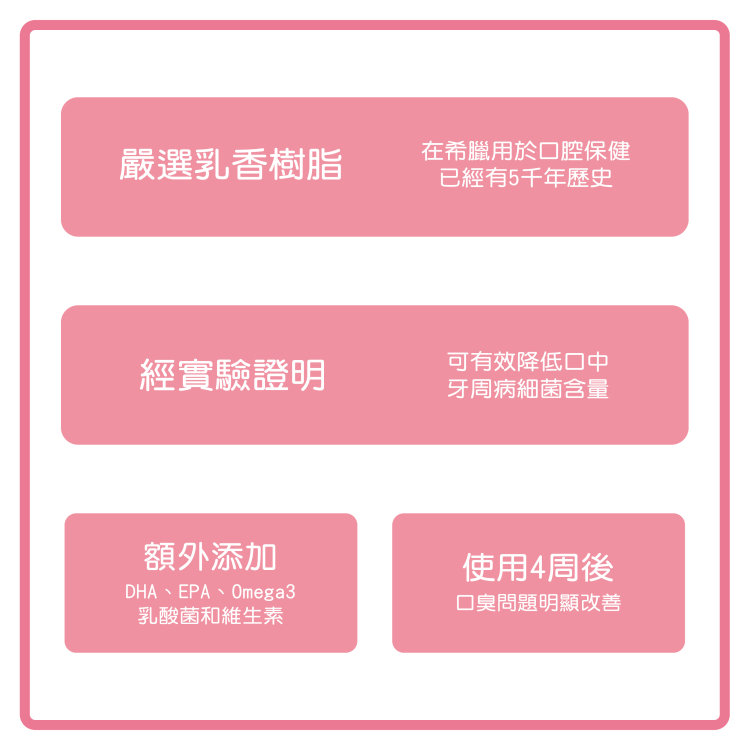 嚴選乳香樹脂

在希臘用於口腔保健
已經有5千年歷史

經實驗證明

可有效降低口中
牙周病細菌含量

額外添加
DHA、EPA、Omega3
乳酸菌和維生素

使用4周後
口臭問題明顯改善